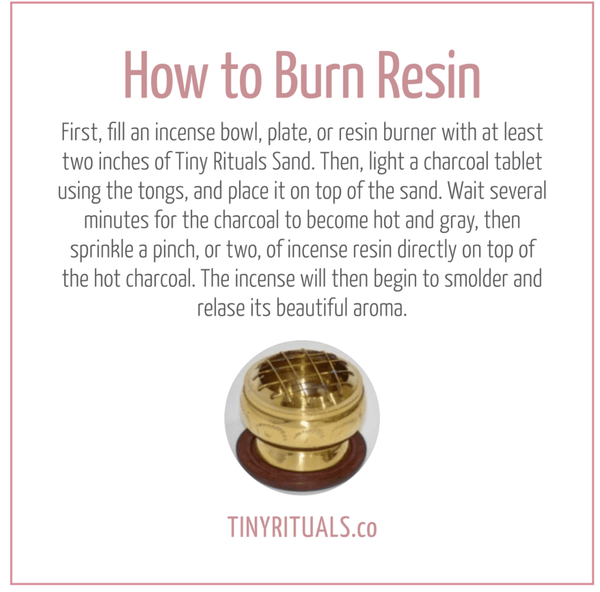 How to Burn Resin

First, fill an incense bowl, plate, or resin burner with at least two inches of Tiny Rituals Sand. Then, light a charcoal tablet using the tongs, and place it on top of the sand. Wait several minutes for the charcoal to become hot and gray, then sprinkle a pinch, or two, of incense resin directly on top of the hot charcoal. The incense will then begin to smolder and relase its beautiful aroma.

TINYRITUALS.co