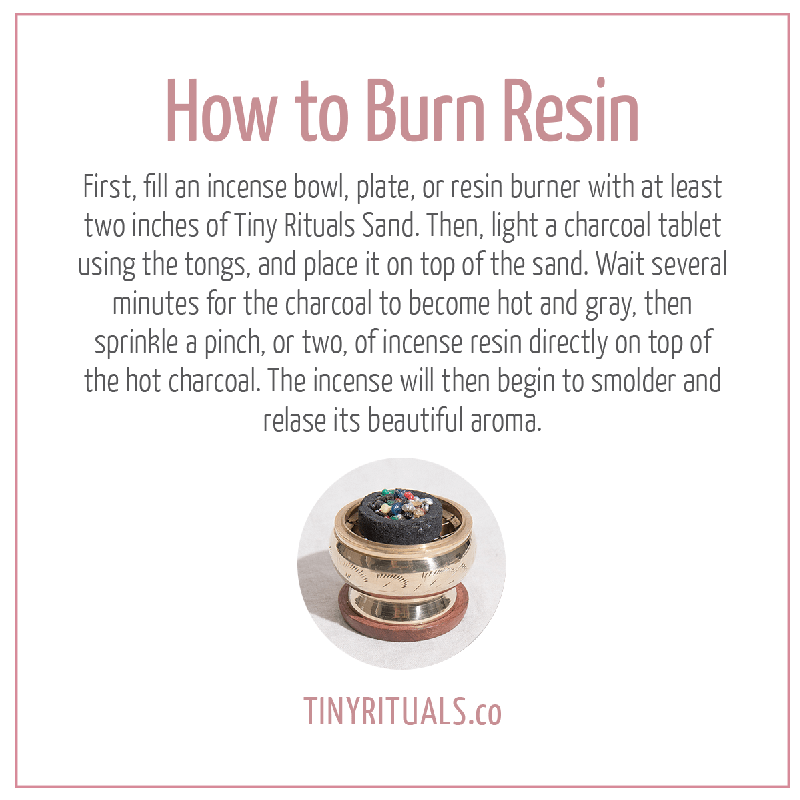 How to Burn Resin

First, fill an incense bowl, plate, or resin burner with at least two inches of Tiny Rituals Sand. Then, light a charcoal tablet using the tongs, and place it on top of the sand. Wait several minutes for the charcoal to become hot and gray, then sprinkle a pinch, or two, of incense resin directly on top of the hot charcoal. The incense will then begin to smolder and relase its beautiful aroma.

TINYRITUALS.co